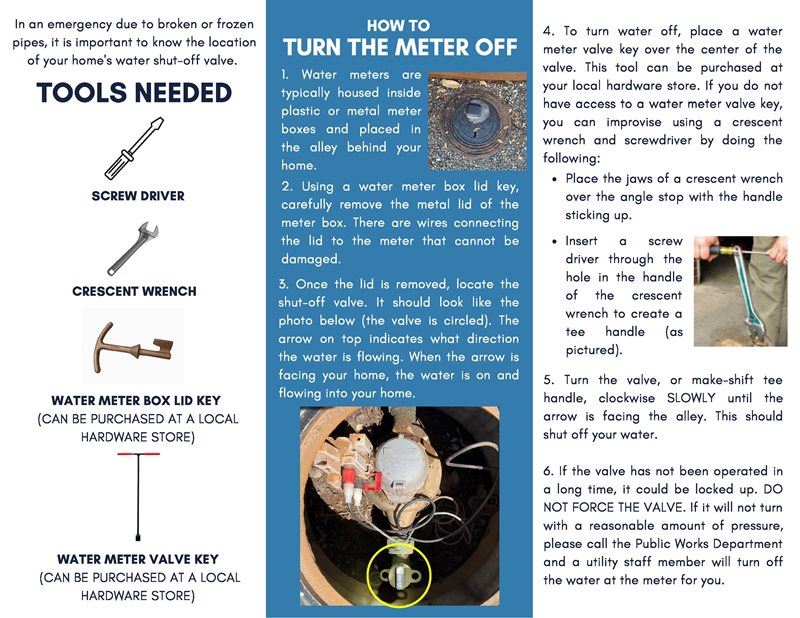 In an emergency due to broken or frozen pipes, it is important to know the location of your home's water shut-off valve.

TOOLS NEEDED

SCREW DRIVER

CRESCENT WRENCH

WATER METER BOX LID KEY
(CAN BE PURCHASED AT A LOCAL HARDWARE STORE)

WATER METER VALVE KEY
(CAN BE PURCHASED AT A LOCAL HARDWARE STORE)

HOW TO
TURN THE METER OFF

1. Water meters are typically housed inside plastic or metal meter boxes and placed in the alley behind your home.

2. Using a water meter box lid key, carefully remove the metal lid of the meter box. There are wires connecting the lid to the meter that cannot be damaged.

3. Once the lid is removed, locate the shut-off valve. It should look like the photo below (the valve is circled). The arrow on top indicates what direction the water is flowing. When the arrow is facing your home, the water is on and flowing into your home.

4. To turn water off, place a water meter valve key over the center of the valve. This tool can be purchased at your local hardware store. If you do not have access to a water meter valve key, you can improvise using a crescent wrench and screwdriver by doing the following:

• Place the jaws of a crescent wrench over the angle stop with the handle sticking up.

• Insert a screw driver through the hole in the handle of the crescent wrench to create a tee handle (as pictured).

5. Turn the valve, or make-shift tee handle, clockwise SLOWLY until the arrow is facing the alley. This should shut off your water.

6. If the valve has not been operated in a long time, it could be locked up. DO NOT FORCE THE VALVE. If it will not turn with a reasonable amount of pressure, please call the Public Works Department and a utility staff member will turn off the water at the meter for you.