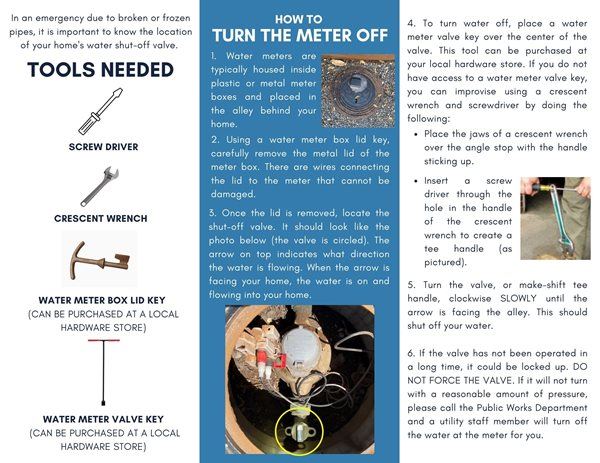 In an emergency due to broken or frozen pipes, it is important to know the location of your home's water shut-off valve.

TOOLS NEEDED

SCREW DRIVER

CRESCENT WRENCH

WATER METER BOX LID KEY
(CAN BE PURCHASED AT A LOCAL HARDWARE STORE)

WATER METER VALVE KEY
(CAN BE PURCHASED AT A LOCAL HARDWARE STORE)

HOW TO
TURN THE METER OFF

1. Water meters are typically housed inside plastic or metal meter boxes and placed in the alley behind your home.

2. Using a water meter box lid key, carefully remove the metal lid of the meter box. There are wires connecting the lid to the meter that cannot be damaged.

3. Once the lid is removed, locate the shut-off valve. It should look like the photo below (the valve is circled). The arrow on top indicates what direction the water is flowing. When the arrow is facing your home, the water is on and flowing into your home.

4. To turn water off, place a water meter valve key over the center of the valve. This tool can be purchased at your local hardware store. If you do not have access to a water meter valve key, you can improvise using a crescent wrench and screwdriver by doing the following:

• Place the jaws of a crescent wrench over the angle stop with the handle sticking up.

• Insert a screw driver through the hole in the handle of the crescent wrench to create a tee handle (as pictured).

5. Turn the valve, or make-shift tee handle, clockwise SLOWLY until the arrow is facing the alley. This should shut off your water.

6. If the valve has not been operated in a long time, it could be locked up. DO NOT FORCE THE VALVE. If it will not turn with a reasonable amount of pressure, please call the Public Works Department and a utility staff member will turn off the water at the meter for you.